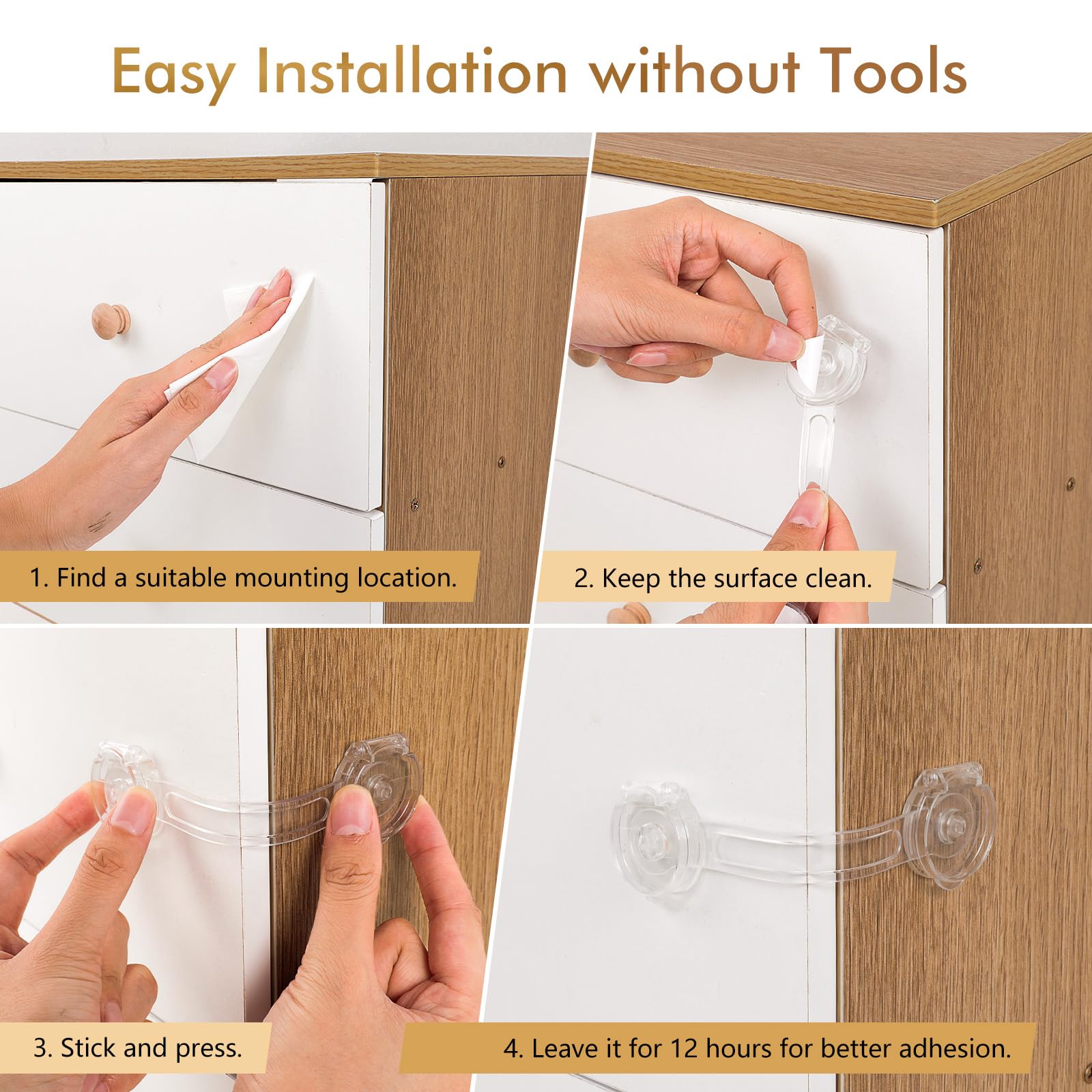 Easy Installation without Tools

1. Find a suitable mounting location.

2. Keep the surface clean.

3. Stick and press.

4. Leave it for 12 hours for better adhesion.