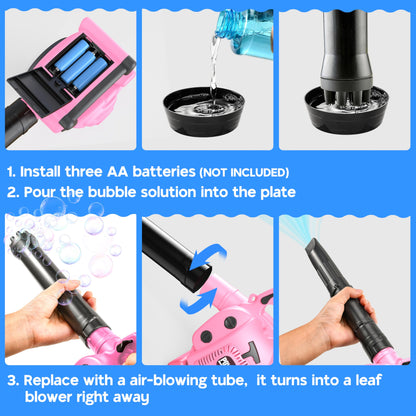 1. Install three AA batteries (NOT INCLUDED)

2. Pour the bubble solution into the plate

3. Replace with a air-blowing tube, it turns into a leaf blower right away