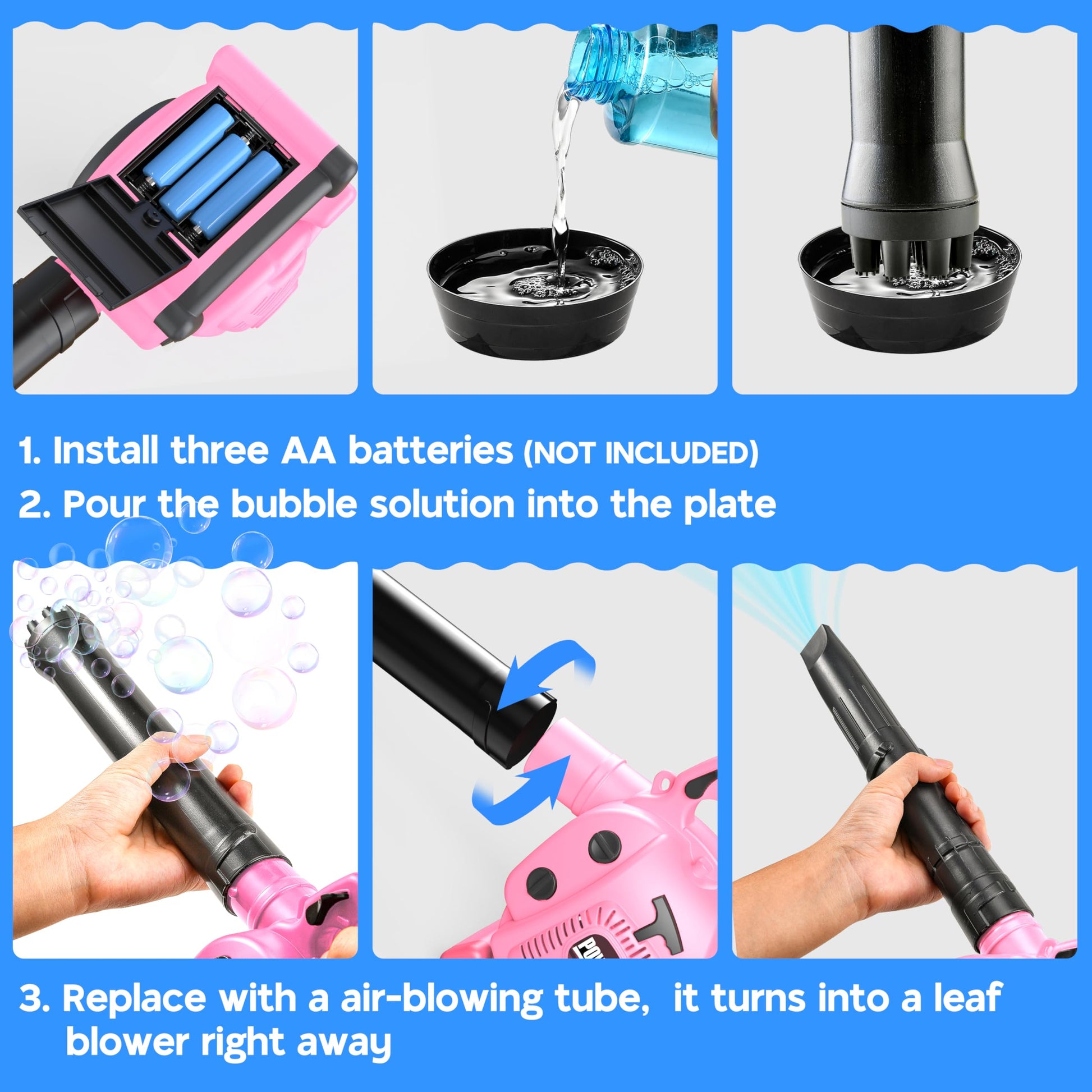 1. Install three AA batteries (NOT INCLUDED)

2. Pour the bubble solution into the plate

POW

3. Replace with a air-blowing tube, it turns into a leaf blower right away