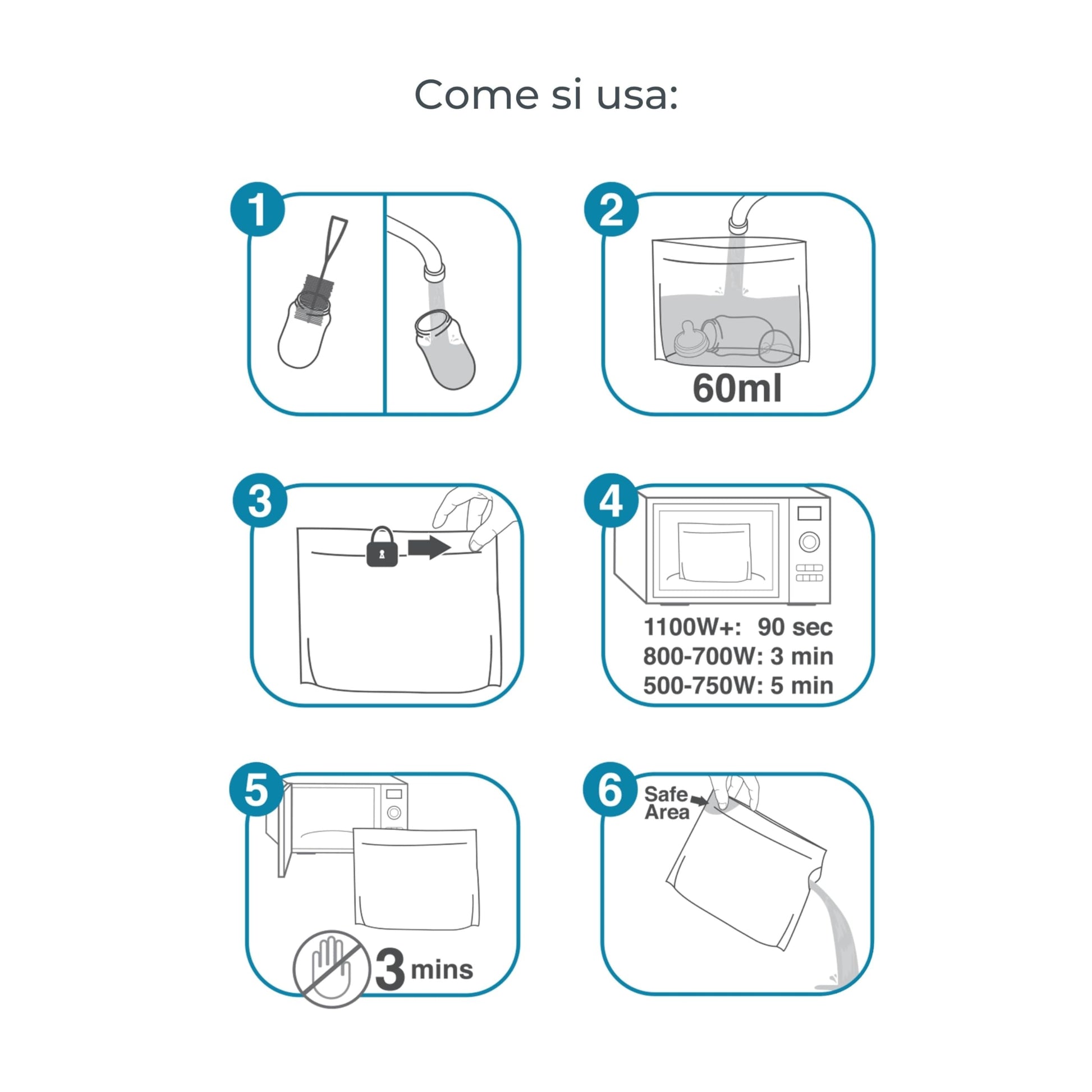 Come si usa:

1

2

60ml

3

4

1100W+: 90 sec
800-700W: 3 min
500-750W: 5 min

5

3 mins

6

Safe Area