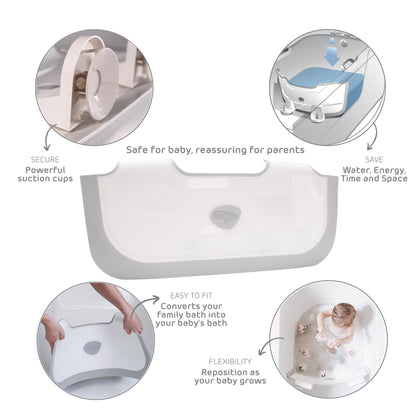 Safe for baby, reassuring for parents

SECURE
Powerful suction cups

SAVE
Water, Energy, Time and Space

EASY TO FIT
Converts your family bath into your baby's bath

FLEXIBILITY
Reposition as your baby grows