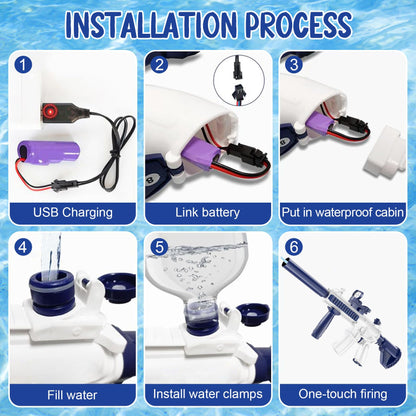 INSTALLATION PROCESS

1
USB Charging

2
Link battery

3
Put in waterproof cabin

4
Fill water

5
Install water clamps

6
One-touch firing