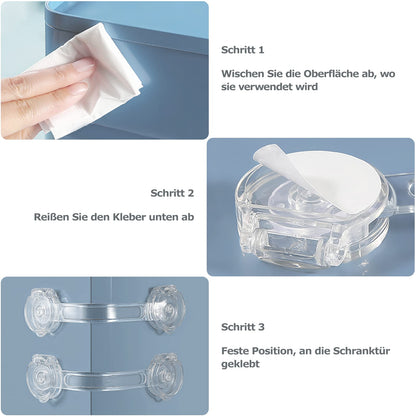 Schritt 1

Wischen Sie die Oberfläche ab, wo sie verwendet wird

Schritt 2

Reißen Sie den Kleber unten ab

Schritt 3

Feste Position, an die Schranktür geklebt