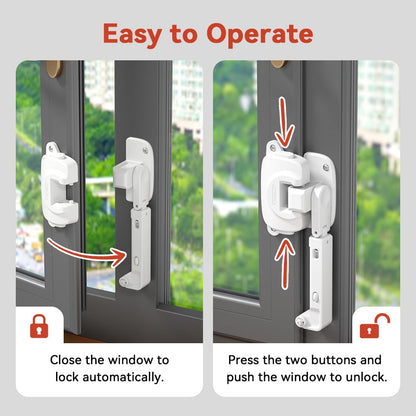 Easy to Operate

Close the window to lock automatically.

Press the two buttons and push the window to unlock.