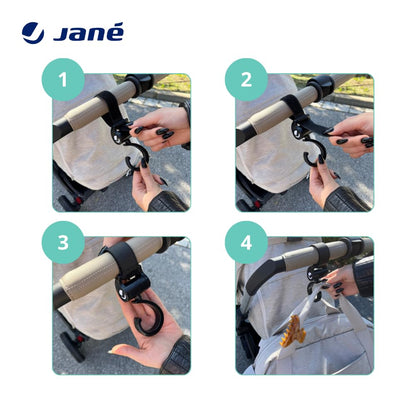 Jané

1

2

3

4