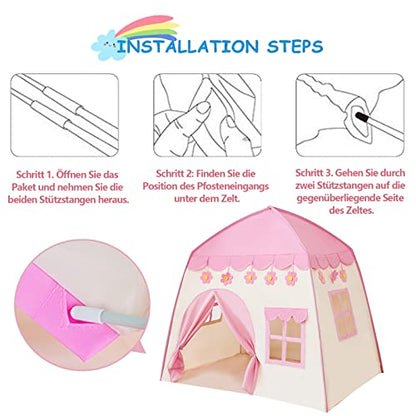 INSTALLATION STEPS

Schritt 1. Öffnen Sie das Paket und nehmen Sie die beiden Stützstangen heraus.

Schritt 2: Finden Sie die Position des Pfosteneingangs unter dem Zelt.

Schritt 3. Gehen Sie durch zwei Stützstangen auf die gegenüberliegende Seite des Zeltes.