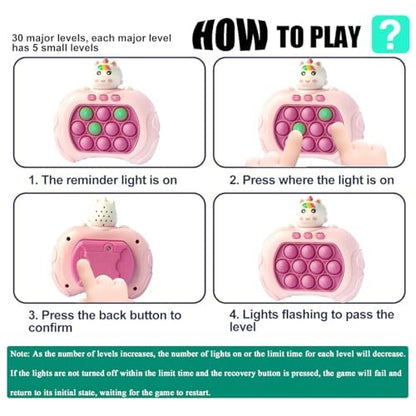 30 major levels, each major level has 5 small levels

HOW TO PLAY ?

1. The reminder light is on

2. Press where the light is on

3. Press the back button to confirm

4. Lights flashing to pass the level

Note: As the number of levels increases, the number of lights on or the limit time for each level will decrease. If the lights are not turned off within the limit time and the recovery button is pressed, the game will fail and return to its initial state, waiting for the game to restart.