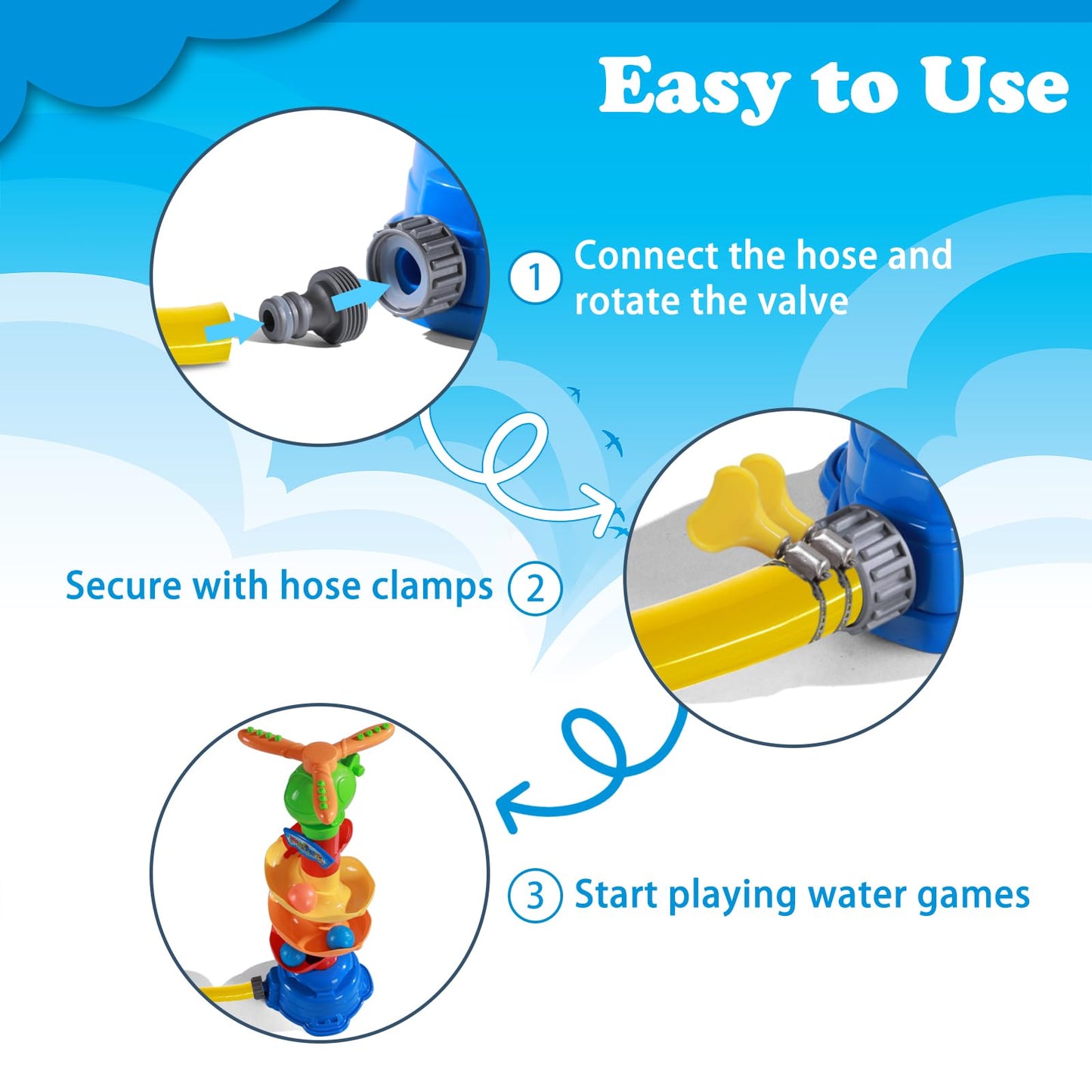 Easy to Use

1 Connect the hose and rotate the valve

Secure with hose clamps 2

3 Start playing water games