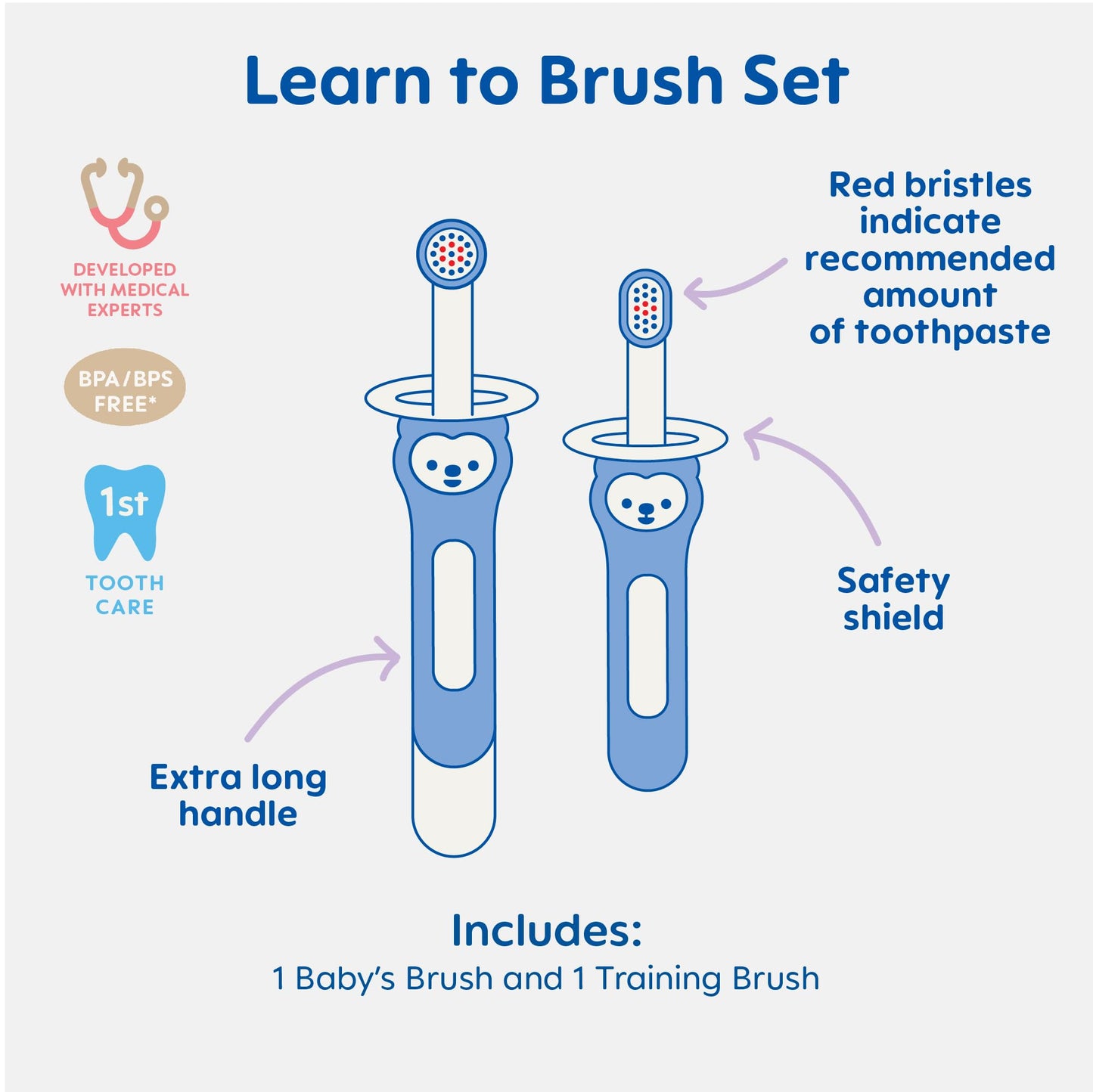 Learn to Brush Set

DEVELOPED WITH MEDICAL EXPERTS

BPA/BPS FREE*

1st

TOOTH CARE

Red bristles indicate recommended amount of toothpaste

Safety shield

Extra long handle

Includes:
1 Baby's Brush and 1 Training Brush