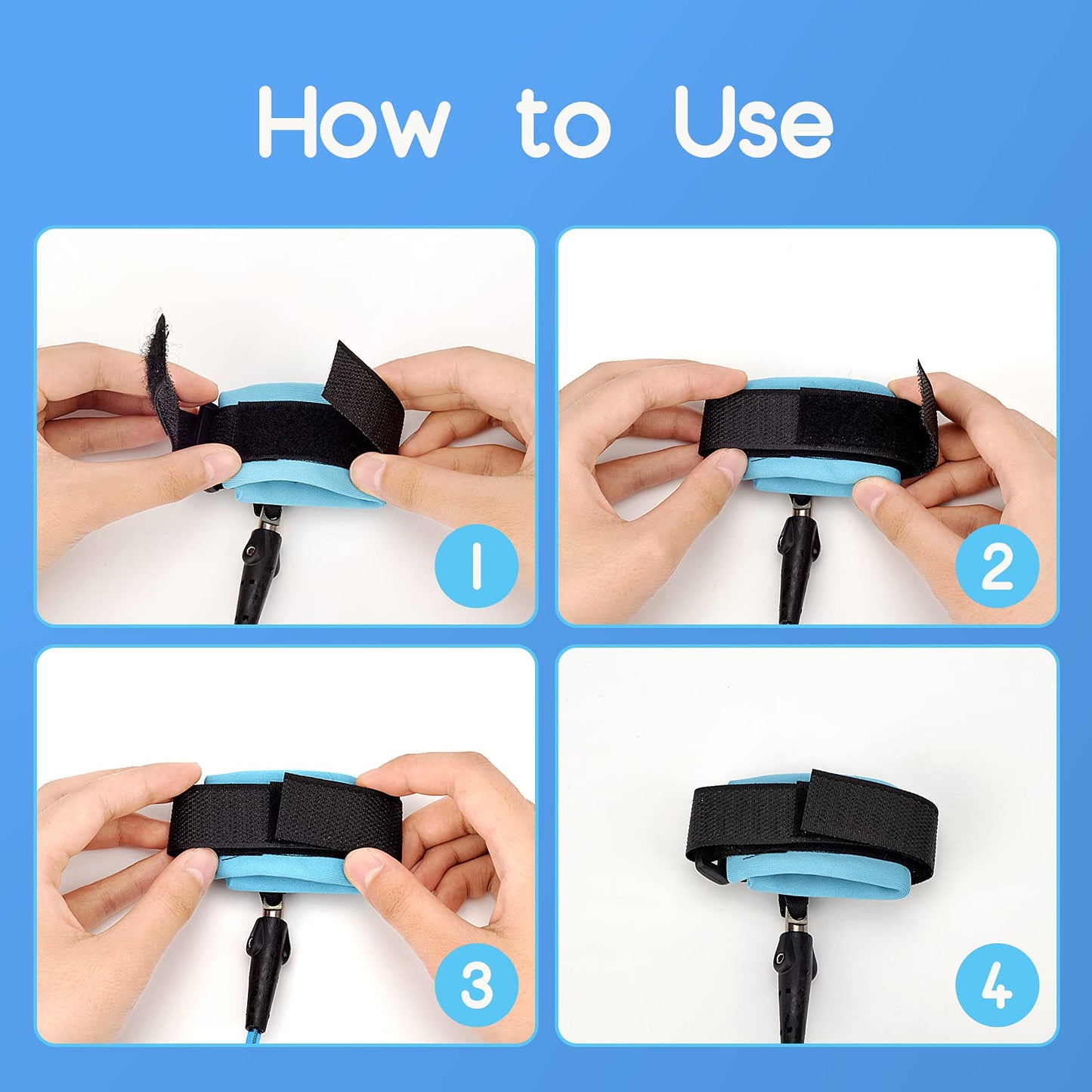 How to Use

1

2

3

4